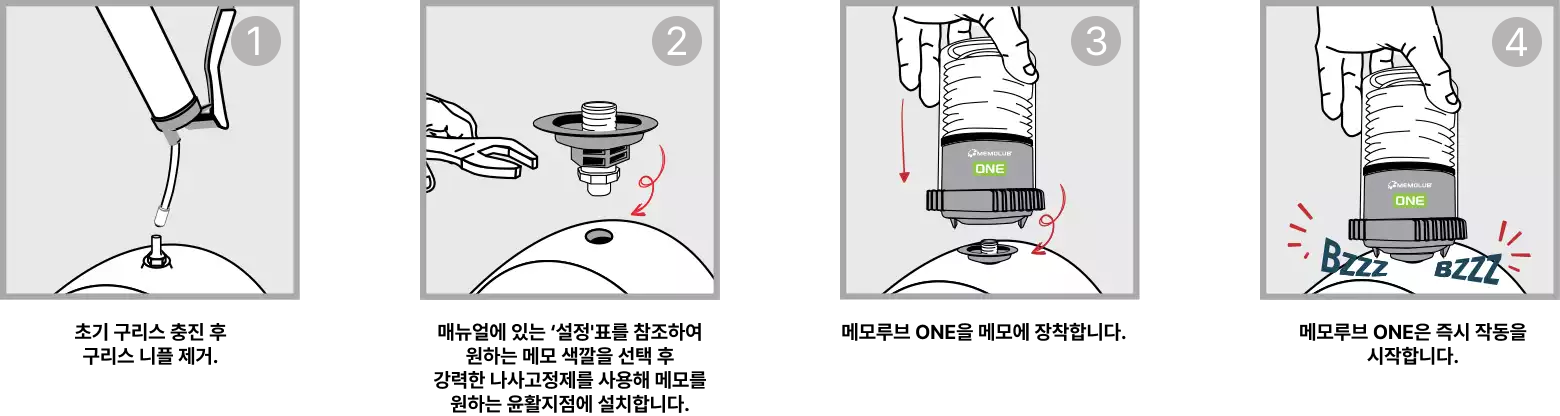 1

초기 구리스 충진 후 구리스 니플 제거.

2

매뉴얼에 있는 '설정'표를 참조하여 원하는 메모 색깔을 선택 후 강력한 나사고정제를 사용해 메모를 원하는 윤활지점에 설치합니다.

3

MEMOLUB
ONE

메모루브 ONE을 메모에 장착합니다.

4

MEMOLUB
ONE
BZZZ
BZZZ

메모루브 ONE은 즉시 작동을 시작합니다.